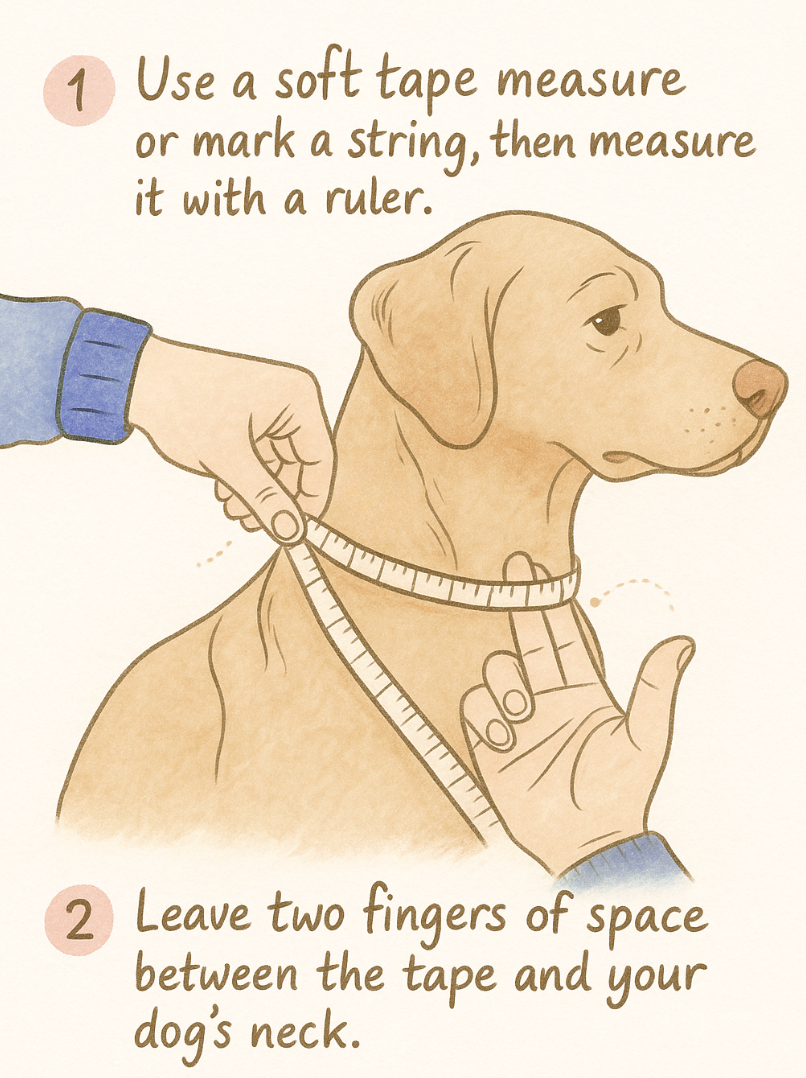 1 Use a soft tape measure or mark a string, then measure it with a ruler.

2 Leave two fingers of space between the tape and your dog's neck.